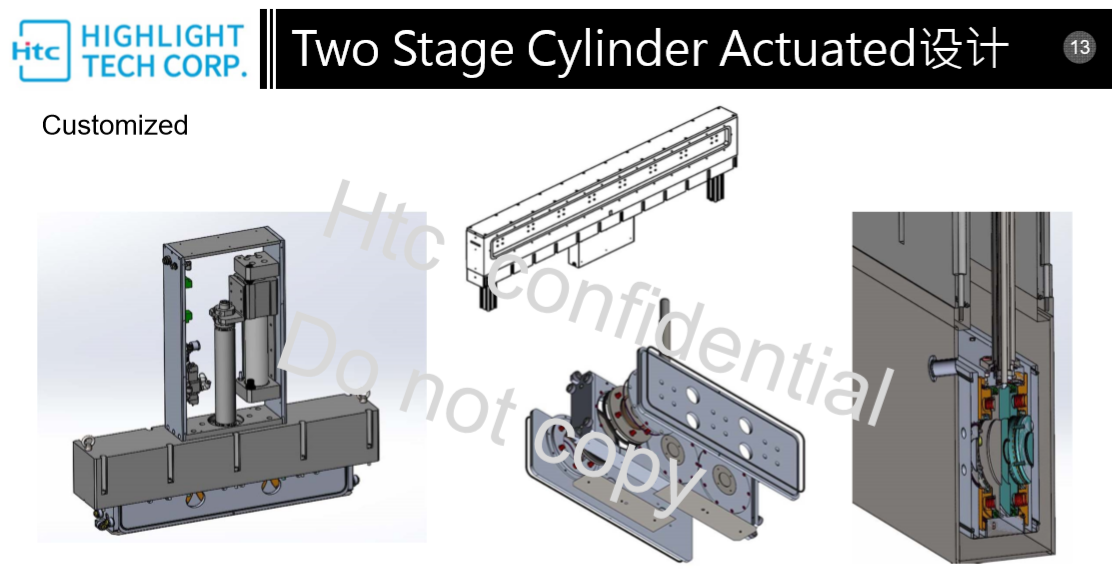 Htc HIGHLIGHT TECH CORP.

Two Stage Cylinder Actuated设计

13

Customized

Htc confidential

Do not copy